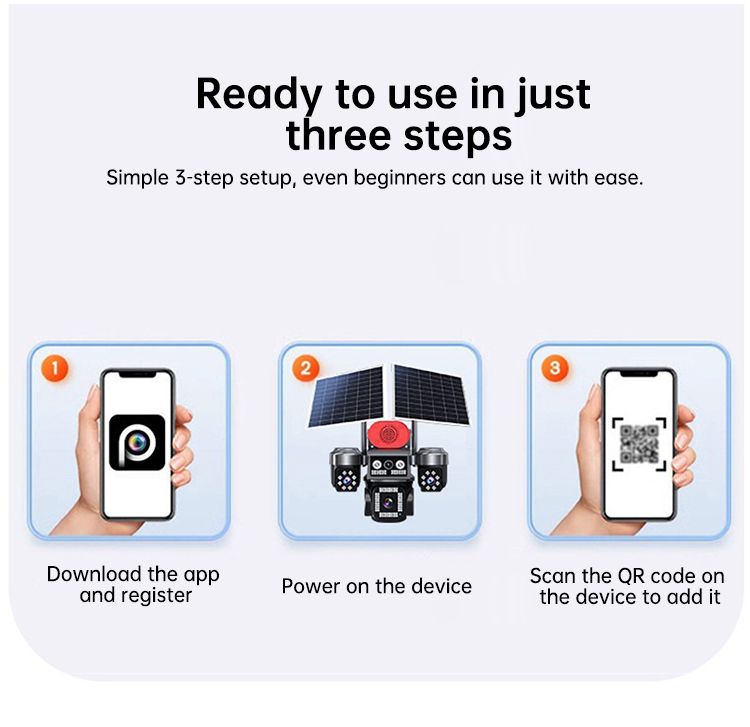 Ready to use in just three steps

Simple 3-step setup, even beginners can use it with ease.

1

Download the app and register

2

Power on the device

3

Scan the QR code on the device to add it